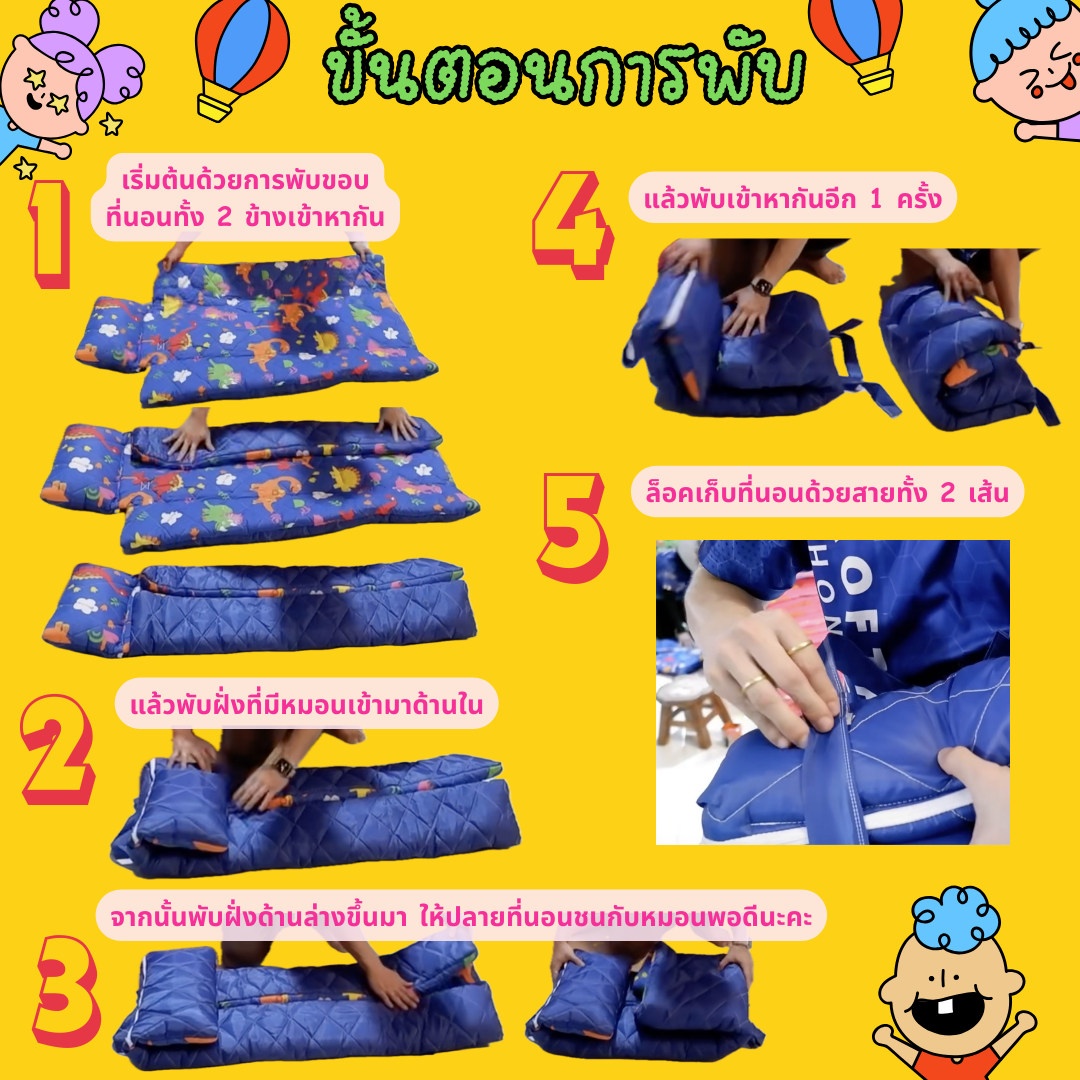 ขั้นตอนการพับ

1
เริ่มต้นด้วยการพับขอบที่นอนทั้ง 2 ข้างเข้าหากัน

2
แล้วพับฝั่งที่มีหมอนเข้ามาด้านใน

3
จากนั้นพับฝั่งด้านล่างขึ้นมา ให้ปลายที่นอนชนกับหมอนพอดีนะคะ

4
แล้วพับเข้าหากันอีก 1 ครั้ง

5
ล็อคเก็บที่นอนด้วยสายทั้ง 2 เส้น